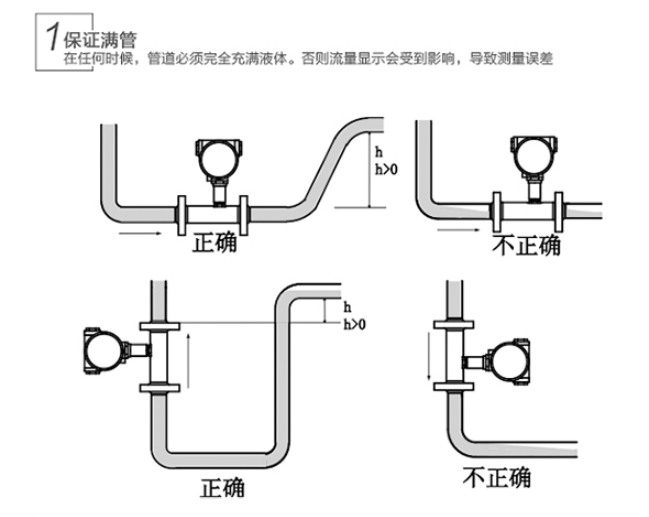 1 保证满管
在任何时候，管道必须完全充满液体。否则流量显示会受到影响，导致测量误差

h
h>0
正确

不正确

h
h>0
正确

不正确